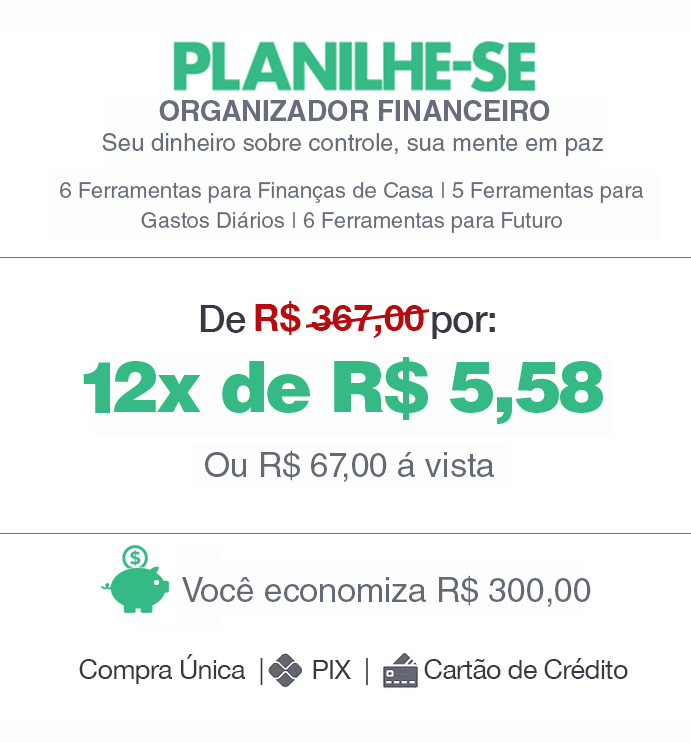 PLANILHE-SE
ORGANIZADOR FINANCEIRO
Seu dinheiro sobre controle, sua mente em paz

6 Ferramentas para Finanças de Casa | 5 Ferramentas para Gastos Diários | 6 Ferramentas para Futuro

De R$ 367,00 por:
12x de R$ 5,58
Ou R$ 67,00 á vista

Você economiza R$ 300,00

Compra Única | PIX | Cartão de Crédito